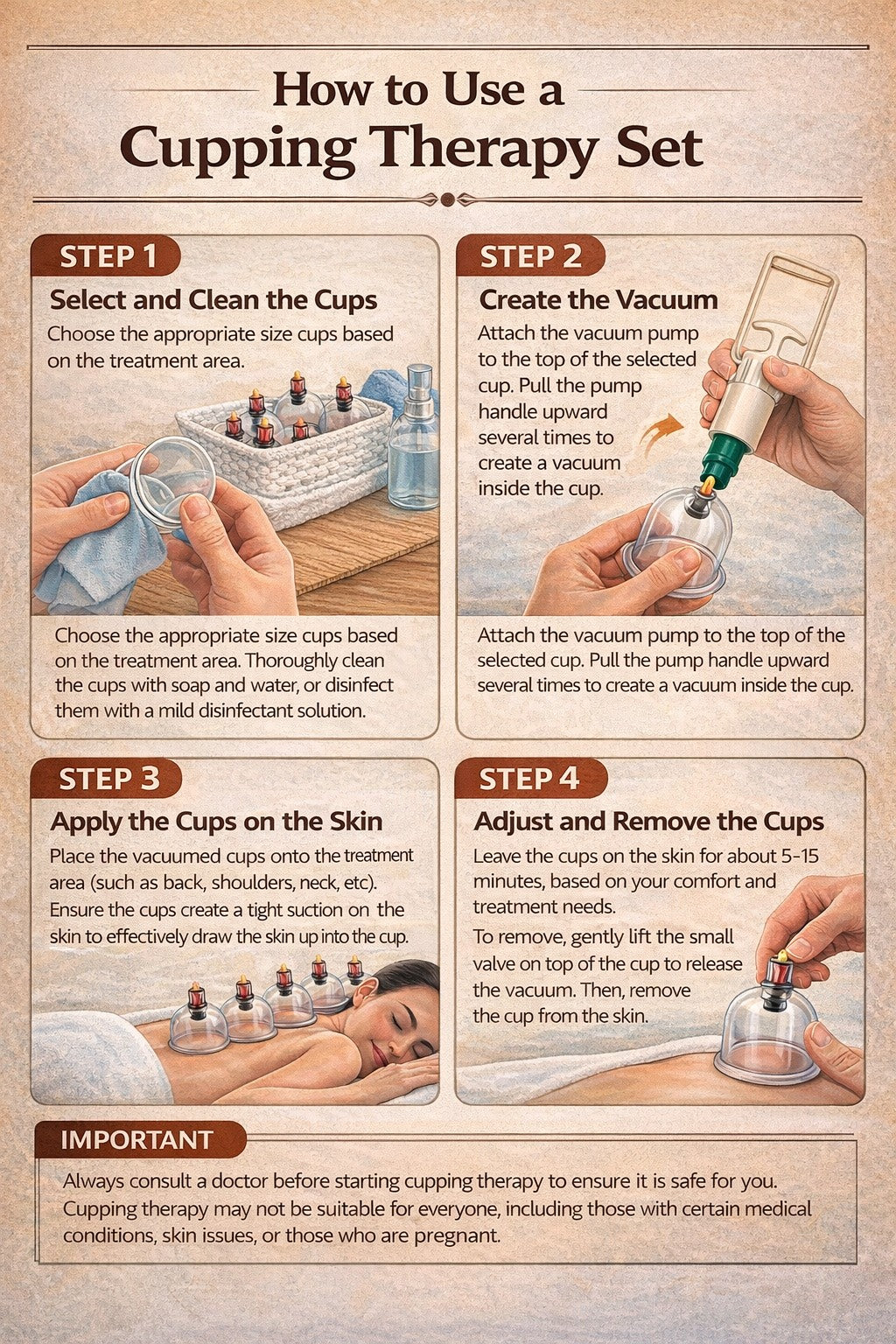 How to Use a Cupping Therapy Set

STEP 1

Select and Clean the Cups

Choose the appropriate size cups based on the treatment area.

Choose the appropriate size cups based on the treatment area. Thoroughly clean the cups with soap and water, or disinfect them with a mild disinfectant solution.

STEP 2

Create the Vacuum

Attach the vacuum pump to the top of the selected cup. Pull the pump handle upward several times to create a vacuum inside the cup.

Attach the vacuum pump to the top of the selected cup. Pull the pump handle upward several times to create a vacuum inside the cup.

STEP 3

Apply the Cups on the Skin

Place the vacuumed cups onto the treatment area (such as back, shoulders, neck, etc). Ensure the cups create a tight suction on the skin to effectively draw the skin up into the cup.

STEP 4

Adjust and Remove the Cups

Leave the cups on the skin for about 5-15 minutes, based on your comfort and treatment needs.

To remove, gently lift the small valve on top of the cup to release the vacuum. Then, remove the cup from the skin.

IMPORTANT

Always consult a doctor before starting cupping therapy to ensure it is safe for you. Cupping therapy may not be suitable for everyone, including those with certain medical conditions, skin issues, or those who are pregnant.