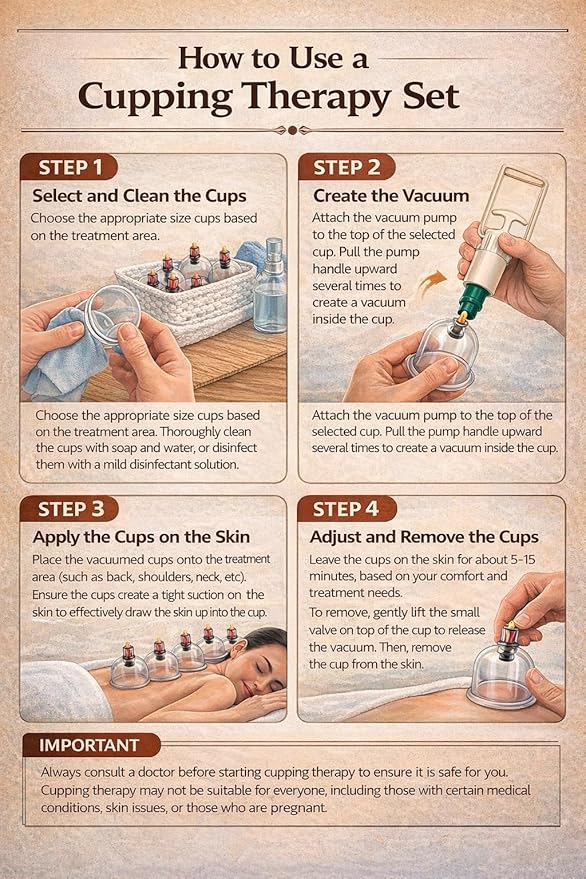 How to Use a
Cupping Therapy Set

STEP 1
Select and Clean the Cups
Choose the appropriate size cups based on the treatment area.

Choose the appropriate size cups based on the treatment area. Thoroughly clean the cups with soap and water, or disinfect them with a mild disinfectant solution.

STEP 2
Create the Vacuum
Attach the vacuum pump to the top of the selected cup. Pull the pump handle upward several times to create a vacuum inside the cup.

Attach the vacuum pump to the top of the selected cup. Pull the pump handle upward several times to create a vacuum inside the cup.

STEP 3
Apply the Cups on the Skin
Place the vacuumed cups onto the treatment area (such as back, shoulders, neck, etc). Ensure the cups create a tight suction on the skin to effectively draw the skin up into the cup.

STEP 4
Adjust and Remove the Cups
Leave the cups on the skin for about 5-15 minutes, based on your comfort and treatment needs.
To remove, gently lift the small valve on top of the cup to release the vacuum. Then, remove the cup from the skin.

IMPORTANT
Always consult a doctor before starting cupping therapy to ensure it is safe for you. Cupping therapy may not be suitable for everyone, including those with certain medical conditions, skin issues, or those who are pregnant.