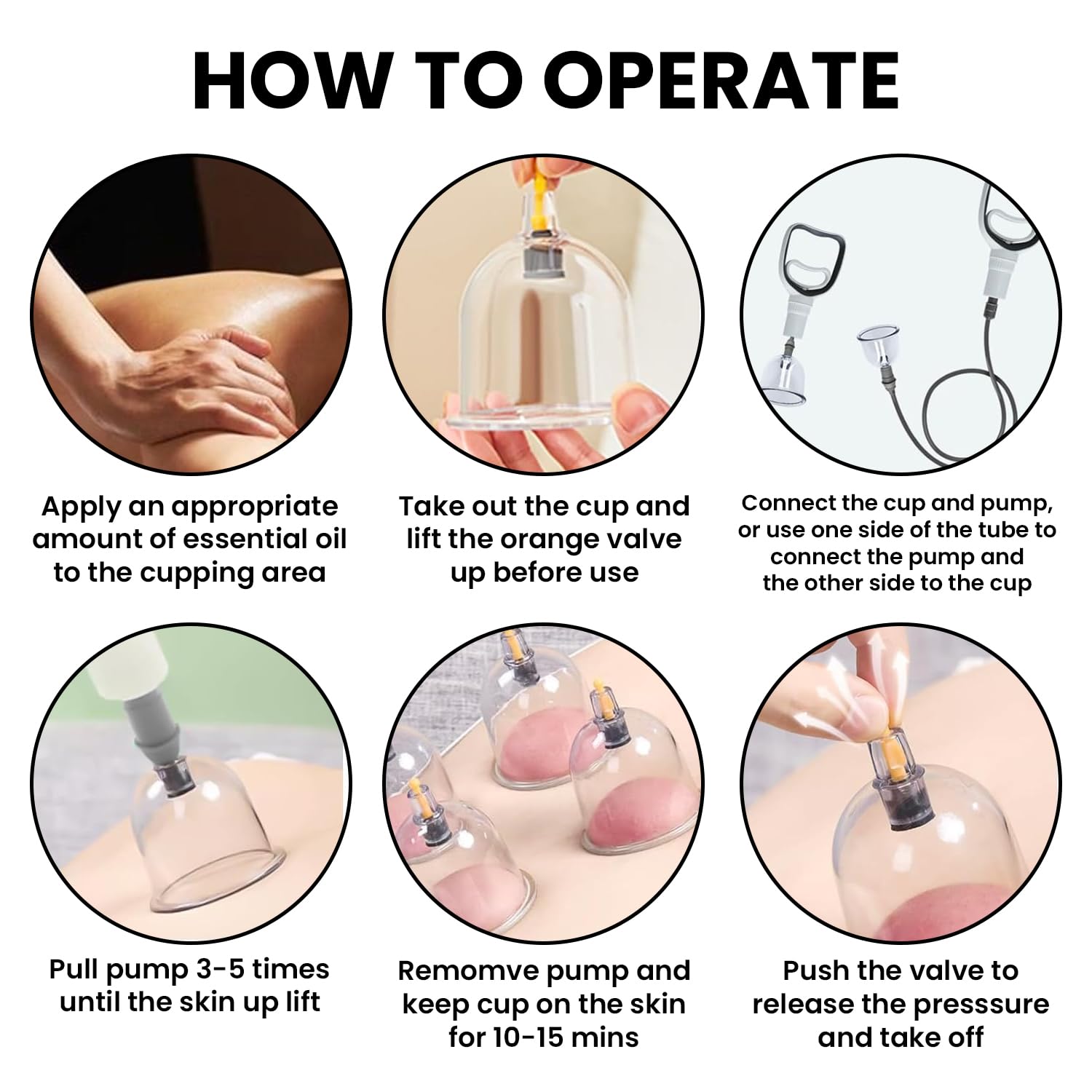 HOW TO OPERATE

Apply an appropriate amount of essential oil to the cupping area

Take out the cup and lift the orange valve up before use

Connect the cup and pump, or use one side of the tube to connect the pump and the other side to the cup

Pull pump 3-5 times until the skin up lift

Remomve pump and keep cup on the skin for 10-15 mins

Push the valve to release the presssure and take off